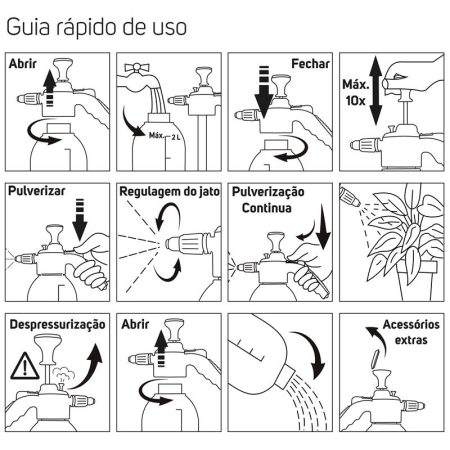 Guia rápido de uso

Abrir

Máx. 2 L

Fechar

Máx. 10x

Pulverizar

Regulagem do jato

Pulverização Continua

Despressurização

Abrir

Acessórios extras