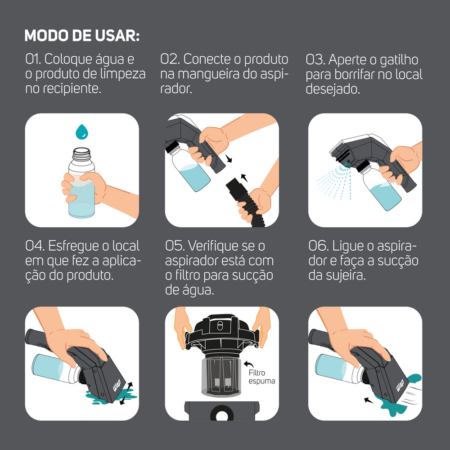 MODO DE USAR:

01. Coloque água e o produto de limpeza no recipiente.

02. Conecte o produto na mangueira do aspirador.

03. Aperte o gatilho para borrifar no local desejado.

04. Esfregue o local em que fez a aplicação do produto.

05. Verifique se o aspirador está com o filtro para sucção de água.

Filtro espuma

06. Ligue o aspirador e faça a sucção da sujeira.